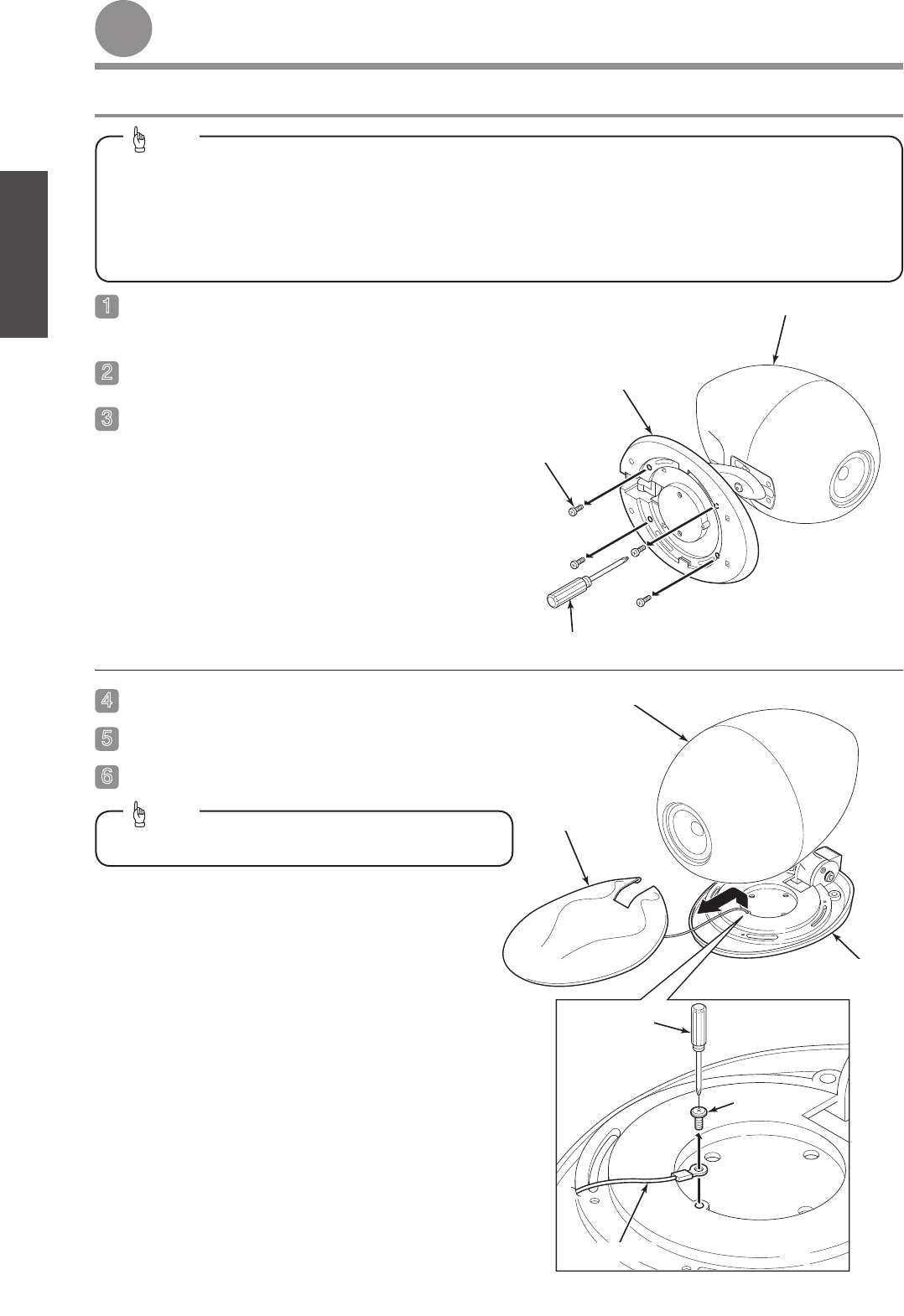 1

2

3

4

5

6