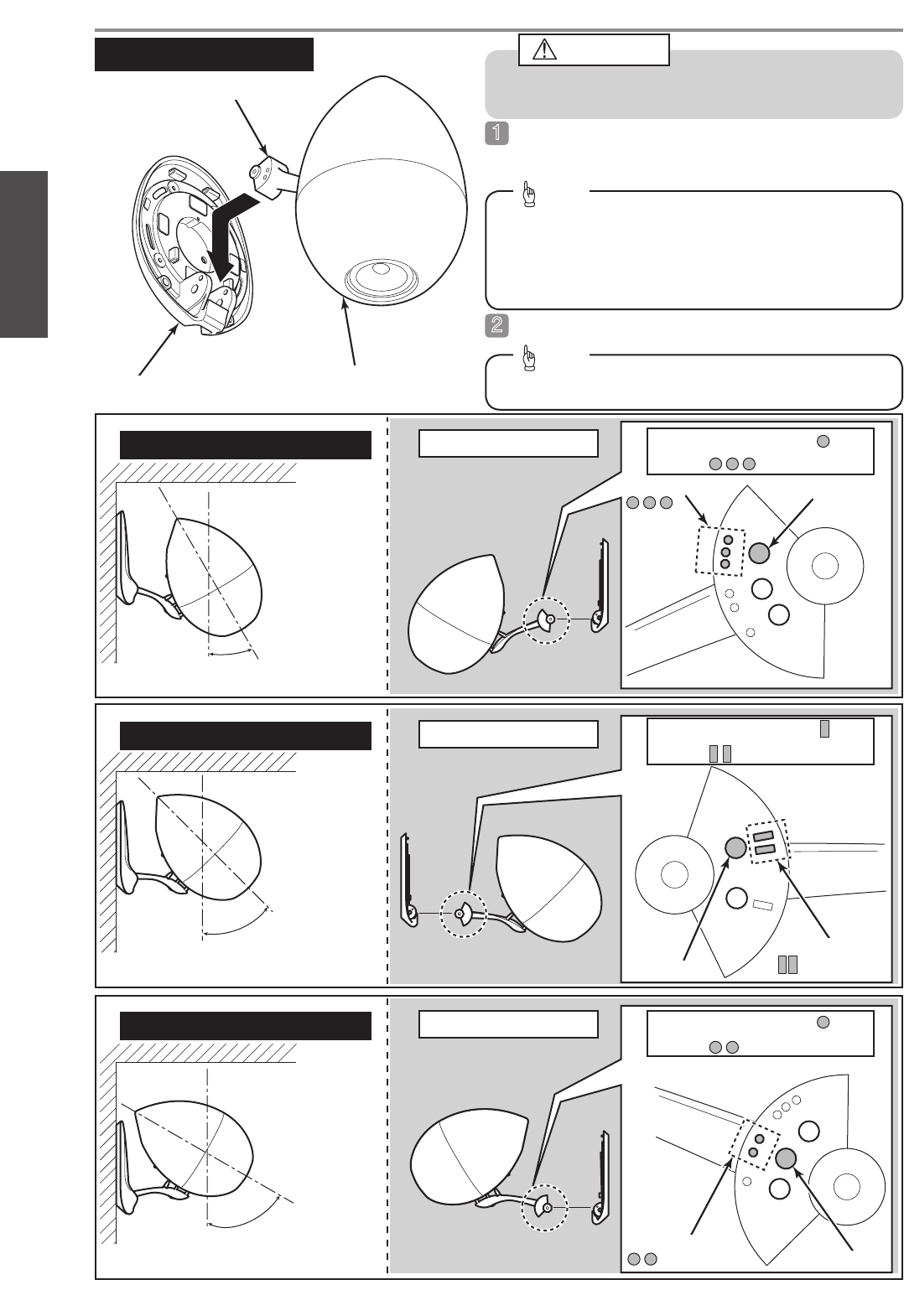 1

2